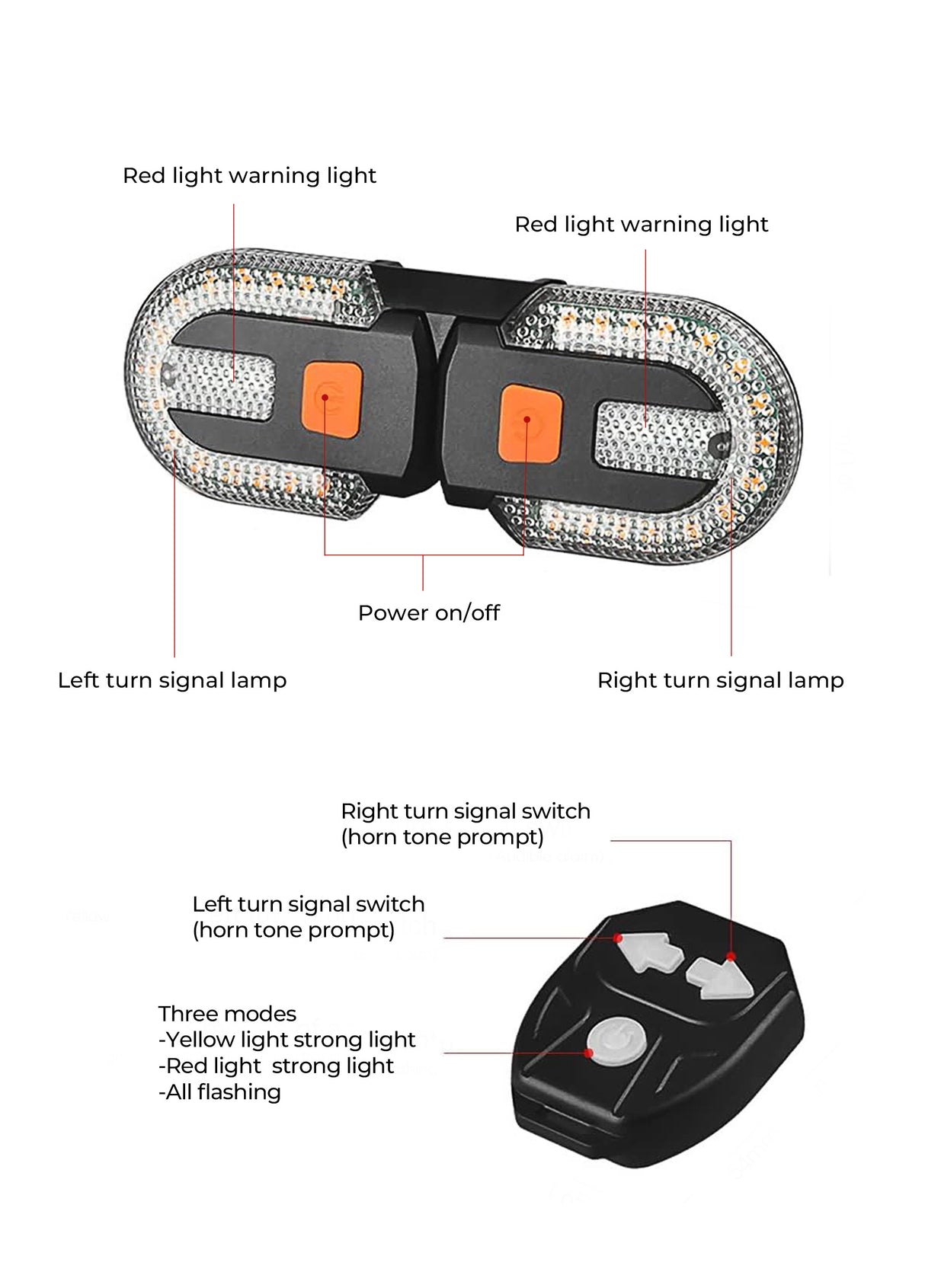 Red light warning light

Red light warning light

Power on/off

Left turn signal lamp

Right turn signal lamp

Right turn signal switch
(horn tone prompt)

Left turn signal switch
(horn tone prompt)

Three modes
-Yellow light strong light
-Red light strong light
-All flashing