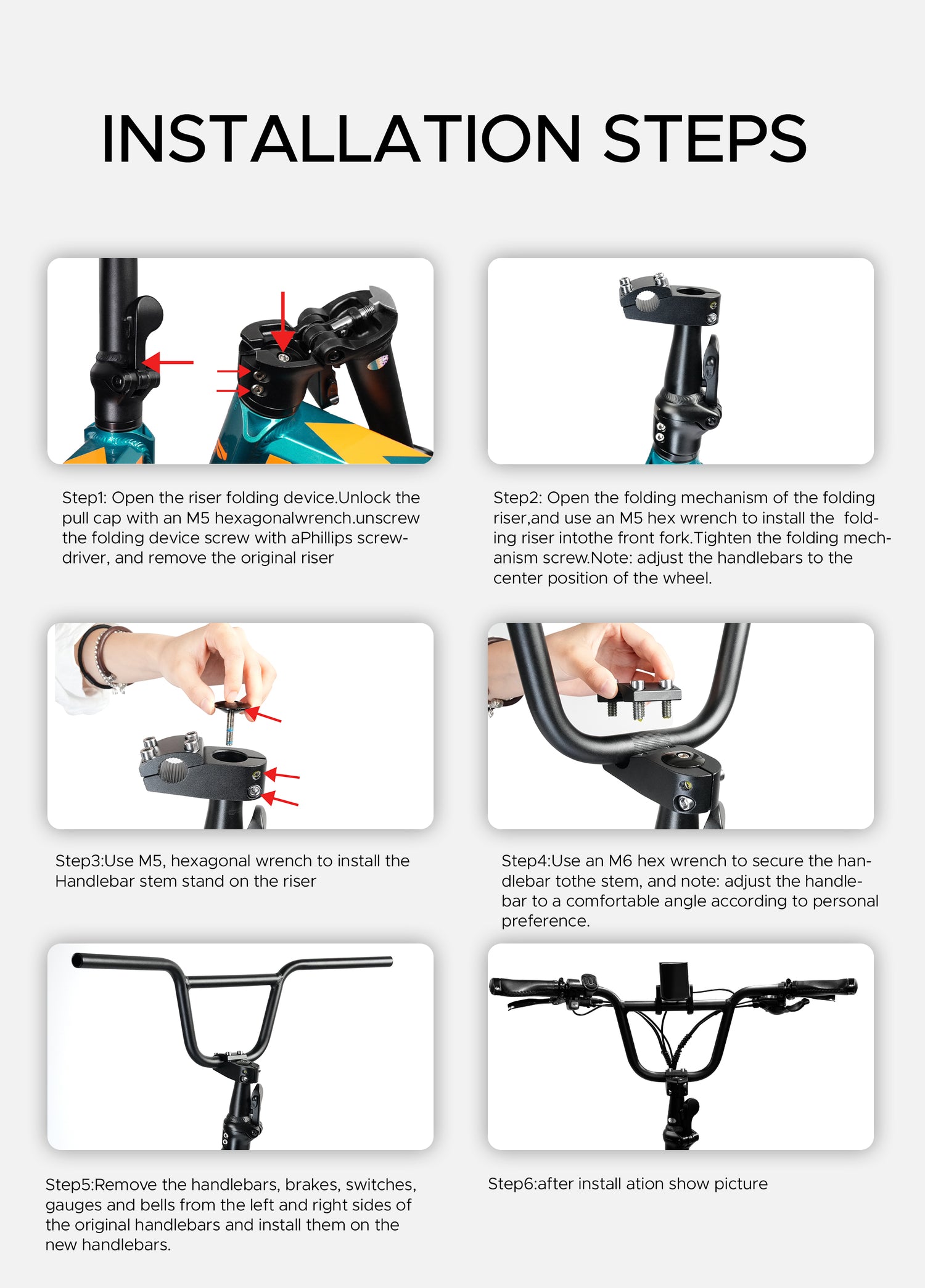 INSTALLATION STEPS

Step1: Open the riser folding device.Unlock the pull cap with an M5 hexagonalwrench.unscrew the folding device screw with aPhillips screwdriver, and remove the original riser

Step2: Open the folding mechanism of the folding riser,and use an M5 hex wrench to install the folding riser intothe front fork.Tighten the folding mechanism screw.Note: adjust the handlebars to the center position of the wheel.

Step3:Use M5, hexagonal wrench to install the Handlebar stem stand on the riser

Step4:Use an M6 hex wrench to secure the handlebar tothe stem, and note: adjust the handlebar to a comfortable angle according to personal preference.

Step5:Remove the handlebars, brakes, switches, gauges and bells from the left and right sides of the original handlebars and install them on the new handlebars.

Step6:after install ation show picture